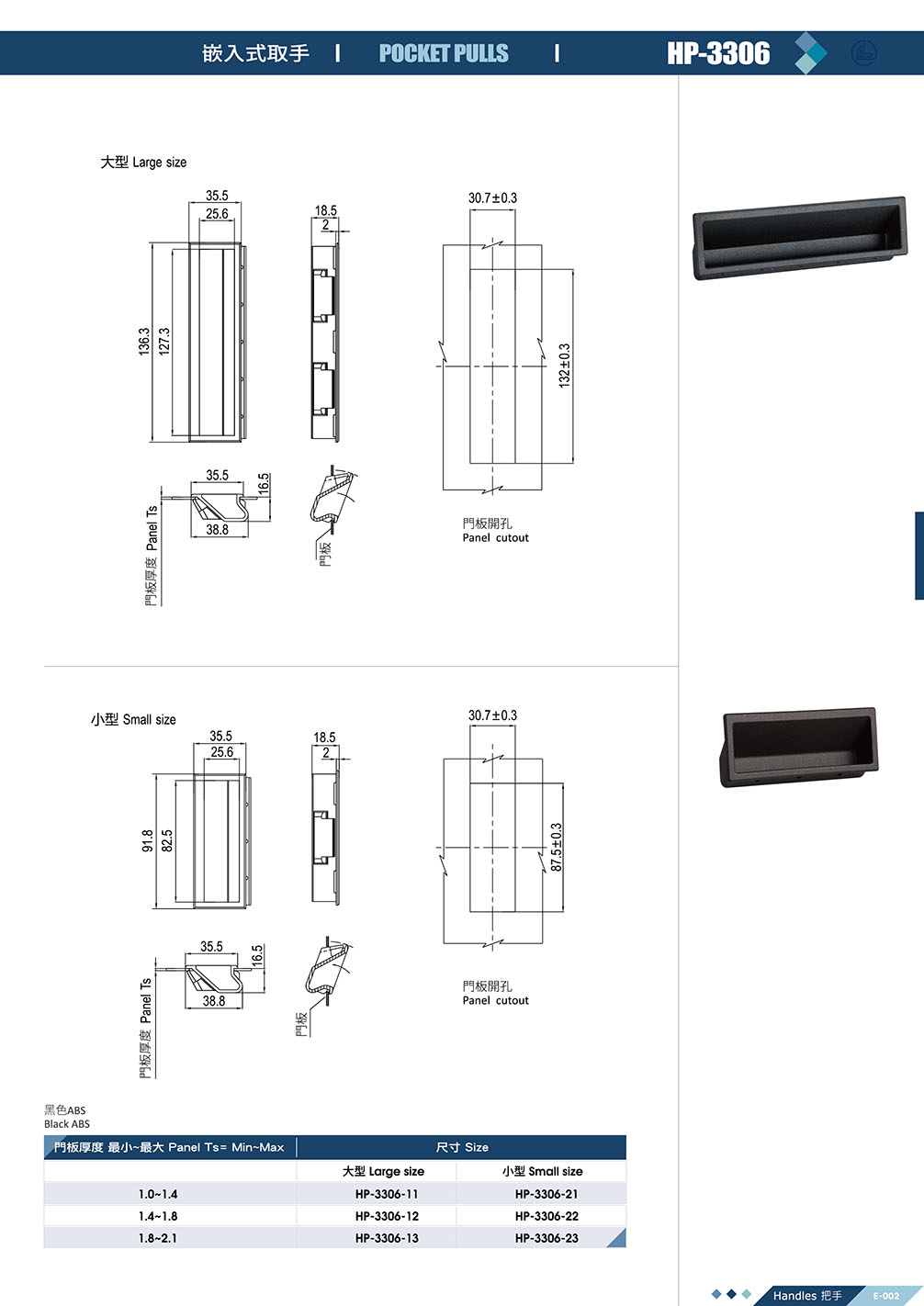 嵌入式取手 | POCKET PULLS | HP-3306

大型 Large size

35.5
25.6
136.3
127.3
18.5
2
30.7±0.3
132±0.3
35.5
16.5
38.8
門板厚度 Panel Ts
門板
門板開孔
Panel cutout

小型 Small size

35.5
25.6
91.8
82.5
18.5
2
30.7±0.3
87.5±0.3
35.5
16.5
38.8
門板厚度 Panel Ts
門板
門板開孔
Panel cutout

黑色ABS
Black ABS

| 門板厚度 最小~最大 Panel Ts= Min~Max | 尺寸 Size | |
|---|---|---|
| | 大型 Large size | 小型 Small size |
| 1.0~1.4 | HP-3306-11 | HP-3306-21 |
| 1.4~1.8 | HP-3306-12 | HP-3306-22 |
| 1.8~2.1 | HP-3306-13 | HP-3306-23 |

Handles 把手 E-002