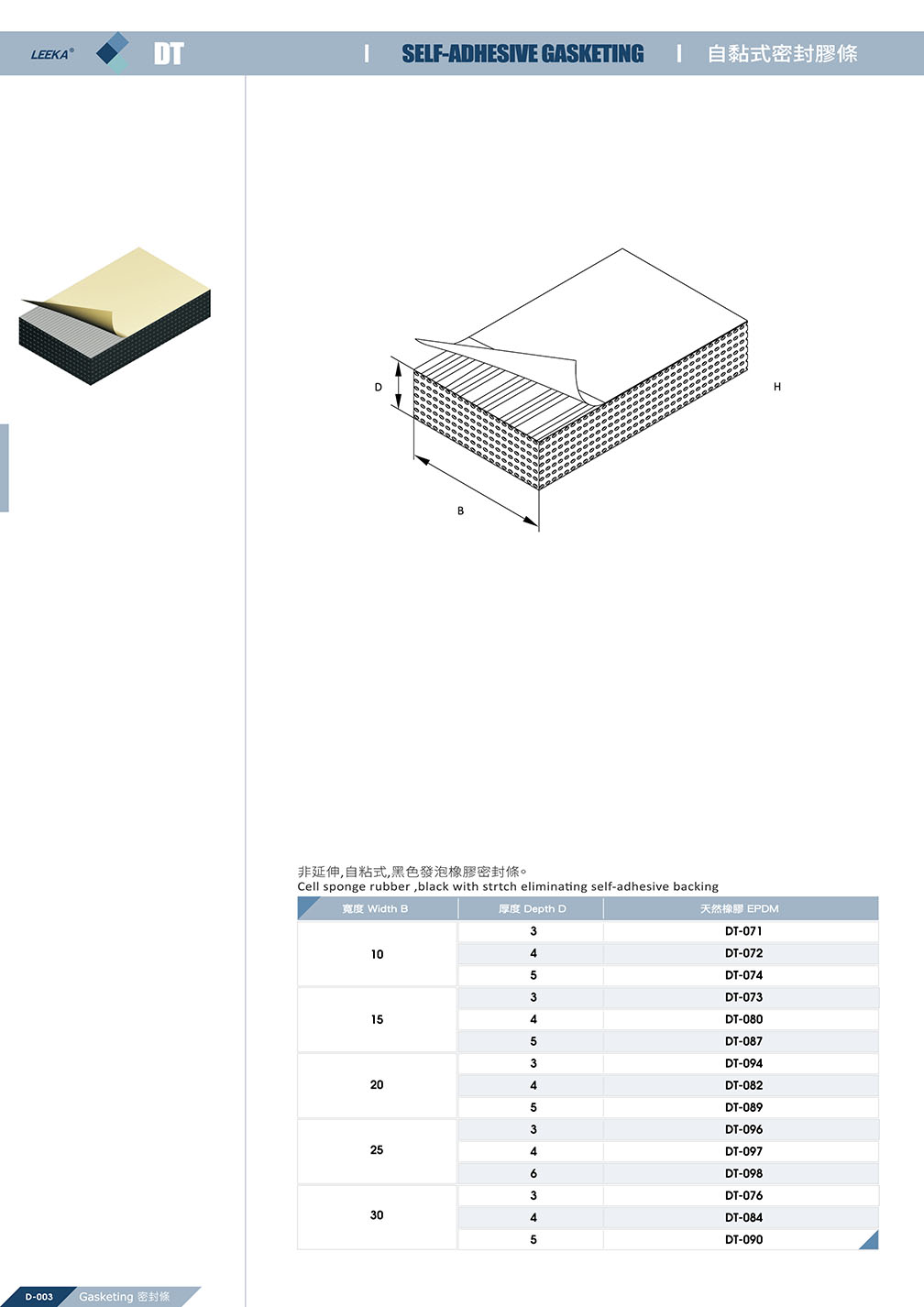 LEEKA®

DT | SELF-ADHESIVE GASKETING | 自黏式密封膠條

D

H

B

非延伸,自粘式,黑色發泡橡膠密封條。
Cell sponge rubber ,black with strtch eliminating self-adhesive backing

| 寬度 Width B | 厚度 Depth D | 天然橡膠 EPDM |
|---|---|---|
| 10 | 3 | DT-071 |
| | 4 | DT-072 |
| | 5 | DT-074 |
| 15 | 3 | DT-073 |
| | 4 | DT-080 |
| | 5 | DT-087 |
| 20 | 3 | DT-094 |
| | 4 | DT-082 |
| | 5 | DT-089 |
| 25 | 3 | DT-096 |
| | 4 | DT-097 |
| | 6 | DT-098 |
| 30 | 3 | DT-076 |
| | 4 | DT-084 |
| | 5 | DT-090 |

D-003 Gasketing 密封條